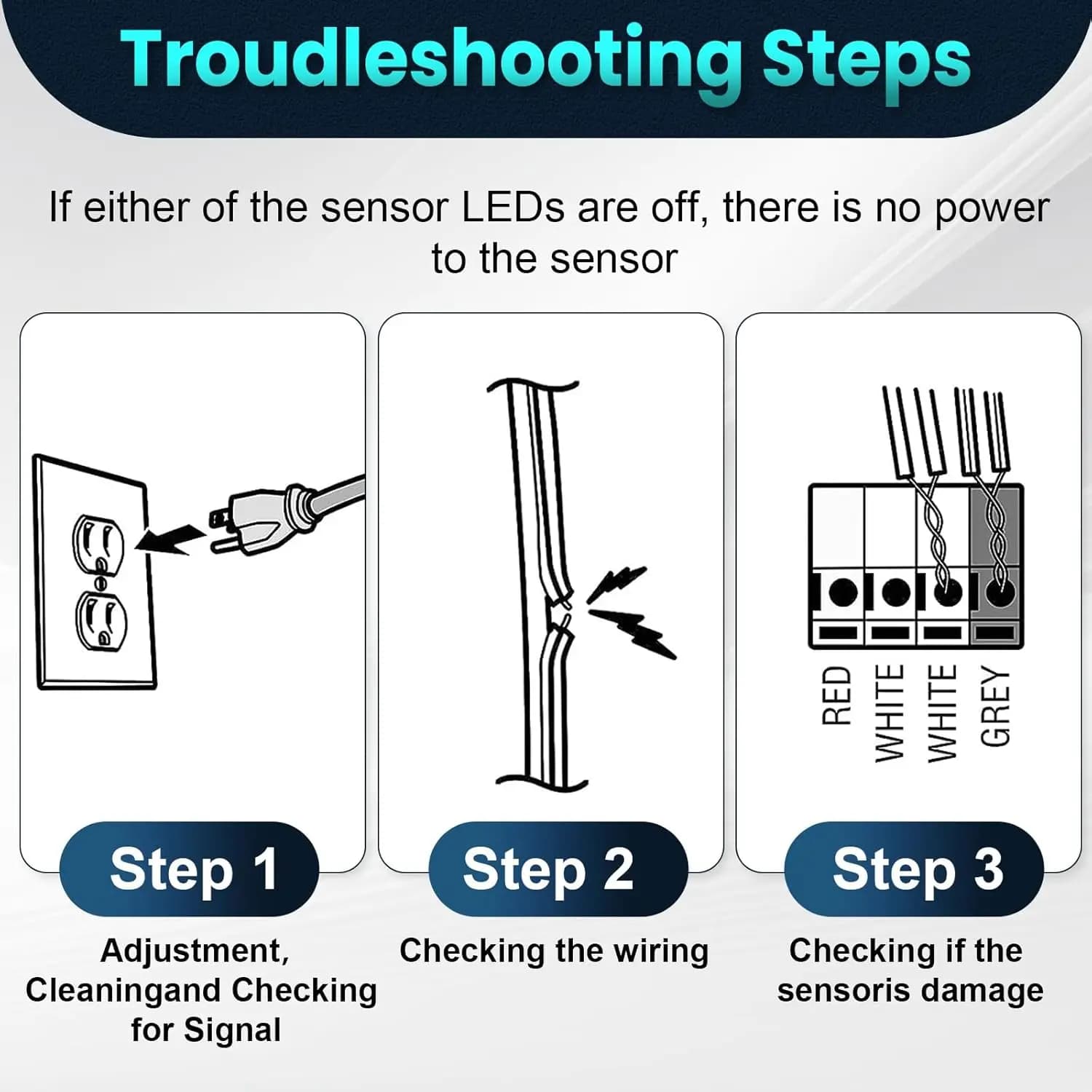 Troudleshooting Steps

If either of the sensor LEDs are off, there is no power to the sensor

RED
WHITE
WHITE
GREY

Step 1
Adjustment, Cleaningand Checking for Signal

Step 2
Checking the wiring

Step 3
Checking if the sensoris damage