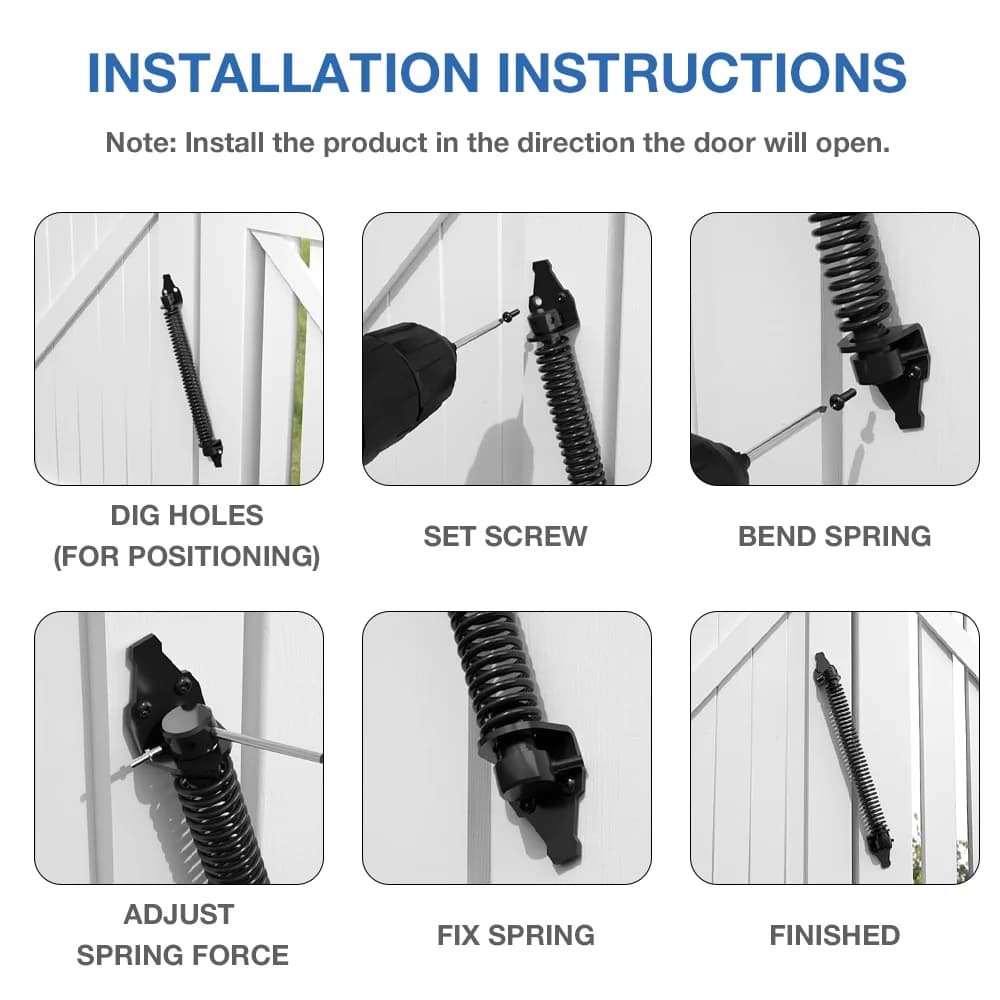 INSTALLATION INSTRUCTIONS

Note: Install the product in the direction the door will open.

DIG HOLES (FOR POSITIONING)

SET SCREW

BEND SPRING

ADJUST SPRING FORCE

FIX SPRING

FINISHED