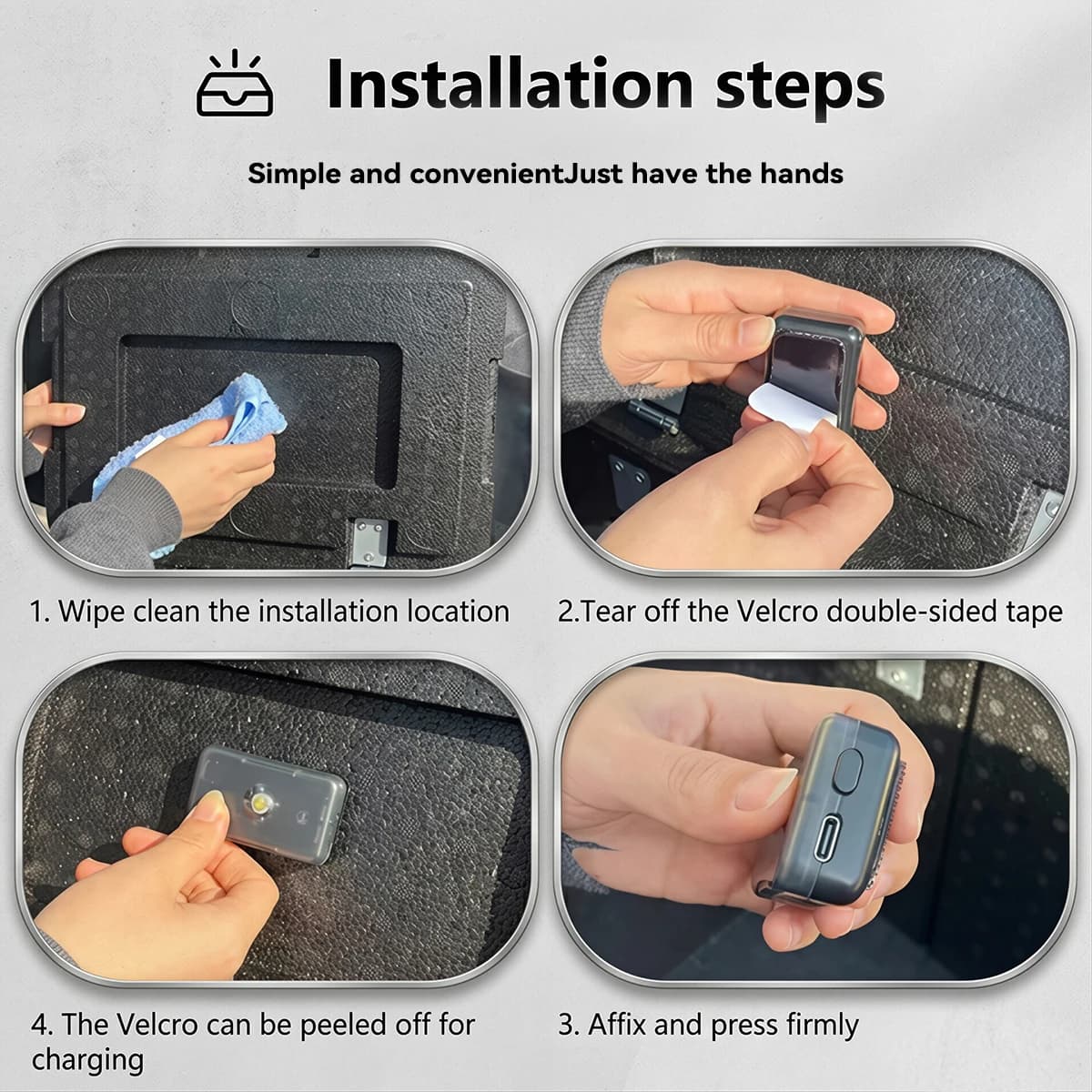 Installation steps

Simple and convenientJust have the hands

1. Wipe clean the installation location

2.Tear off the Velcro double-sided tape

4. The Velcro can be peeled off for charging

3. Affix and press firmly