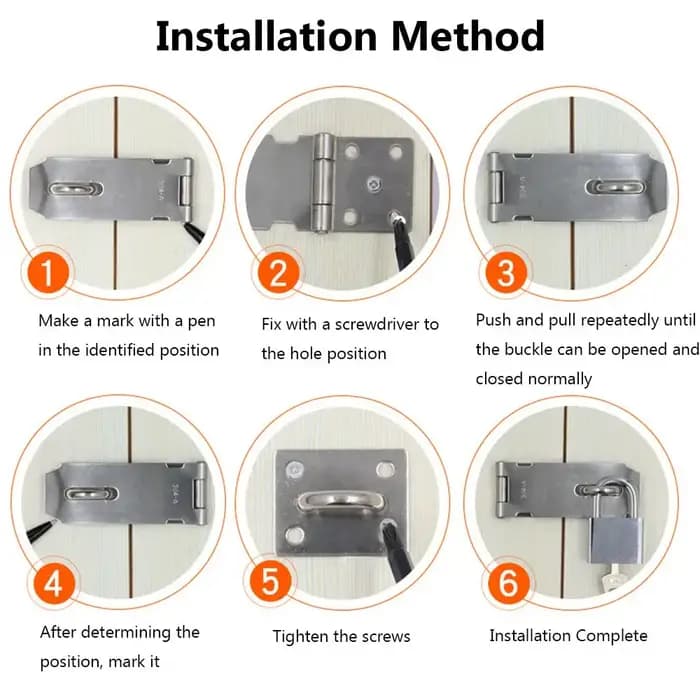 Installation Method

1

Make a mark with a pen in the identified position

2

Fix with a screwdriver to the hole position

3

Push and pull repeatedly until the buckle can be opened and closed normally

4

After determining the position, mark it

5

Tighten the screws

6

Installation Complete